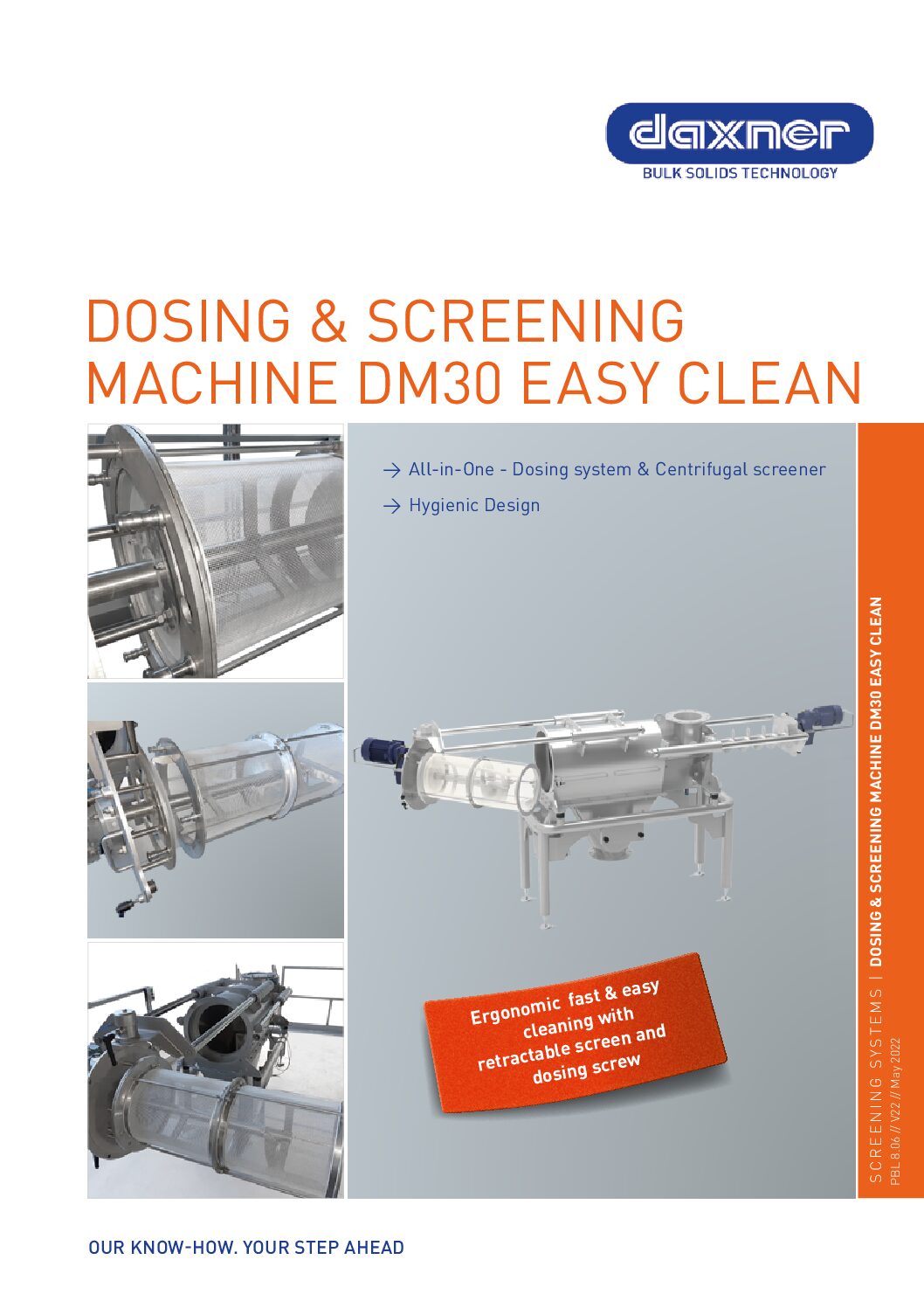 daxner
BULK SOLIDS TECHNOLOGY

DOSING & SCREENING MACHINE DM30 EASY CLEAN

→ All-in-One - Dosing system & Centrifugal screener

→ Hygienic Design

Ergonomic fast & easy cleaning with retractable screen and dosing screw

SCREENING SYSTEMS | DOSING & SCREENING MACHINE DM30 EASY CLEAN
PBL 8.06 // V22 // May 2022

OUR KNOW-HOW. YOUR STEP AHEAD